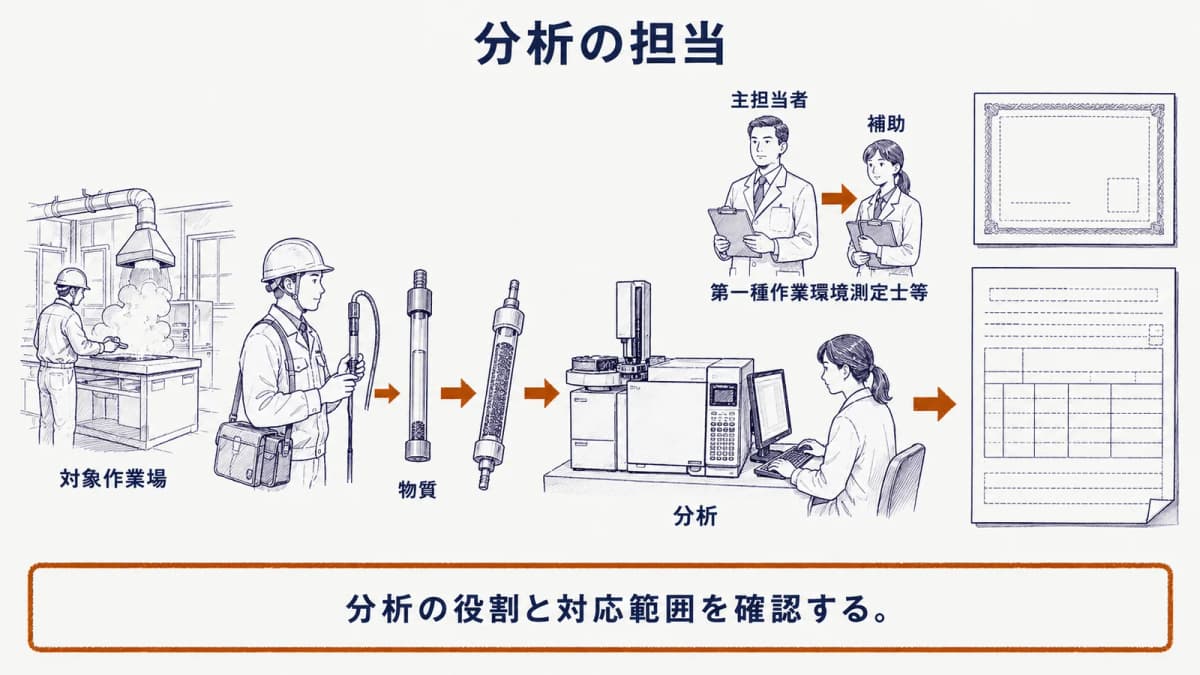 分析の担当

主担当者

補助

第一種作業環境測定士等

対象作業場

物質

分析

分析の役割と対応範囲を確認する。