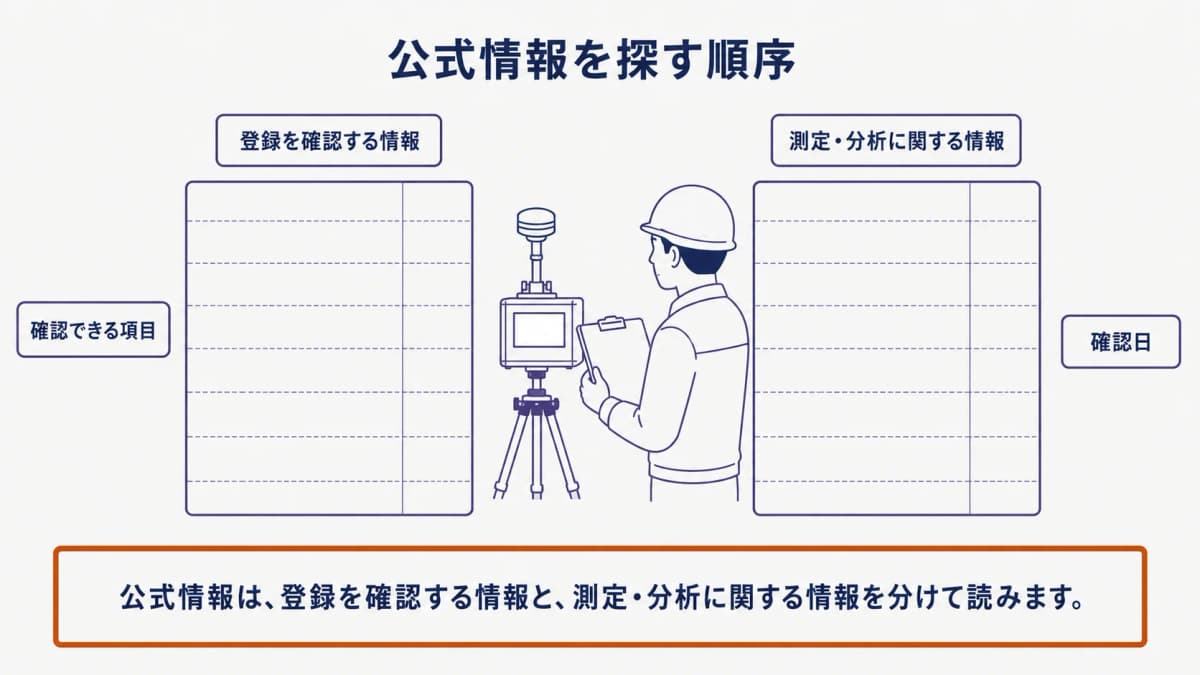 公式情報を探す順序

登録を確認する情報

測定・分析に関する情報

確認できる項目

確認日

公式情報は、登録を確認する情報と、測定・分析に関する情報を分けて読みます。