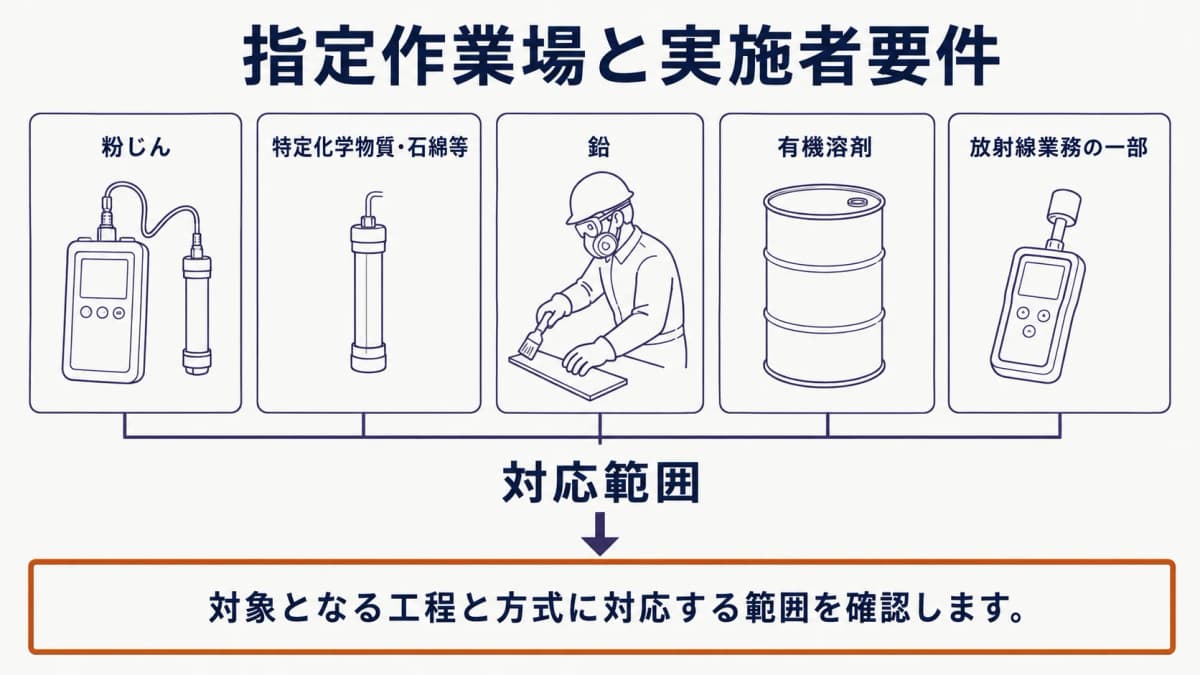 指定作業場と実施者要件

粉じん

特定化学物質・石綿等

鉛

有機溶剤

放射線業務の一部

対応範囲

対象となる工程と方式に対応する範囲を確認します。